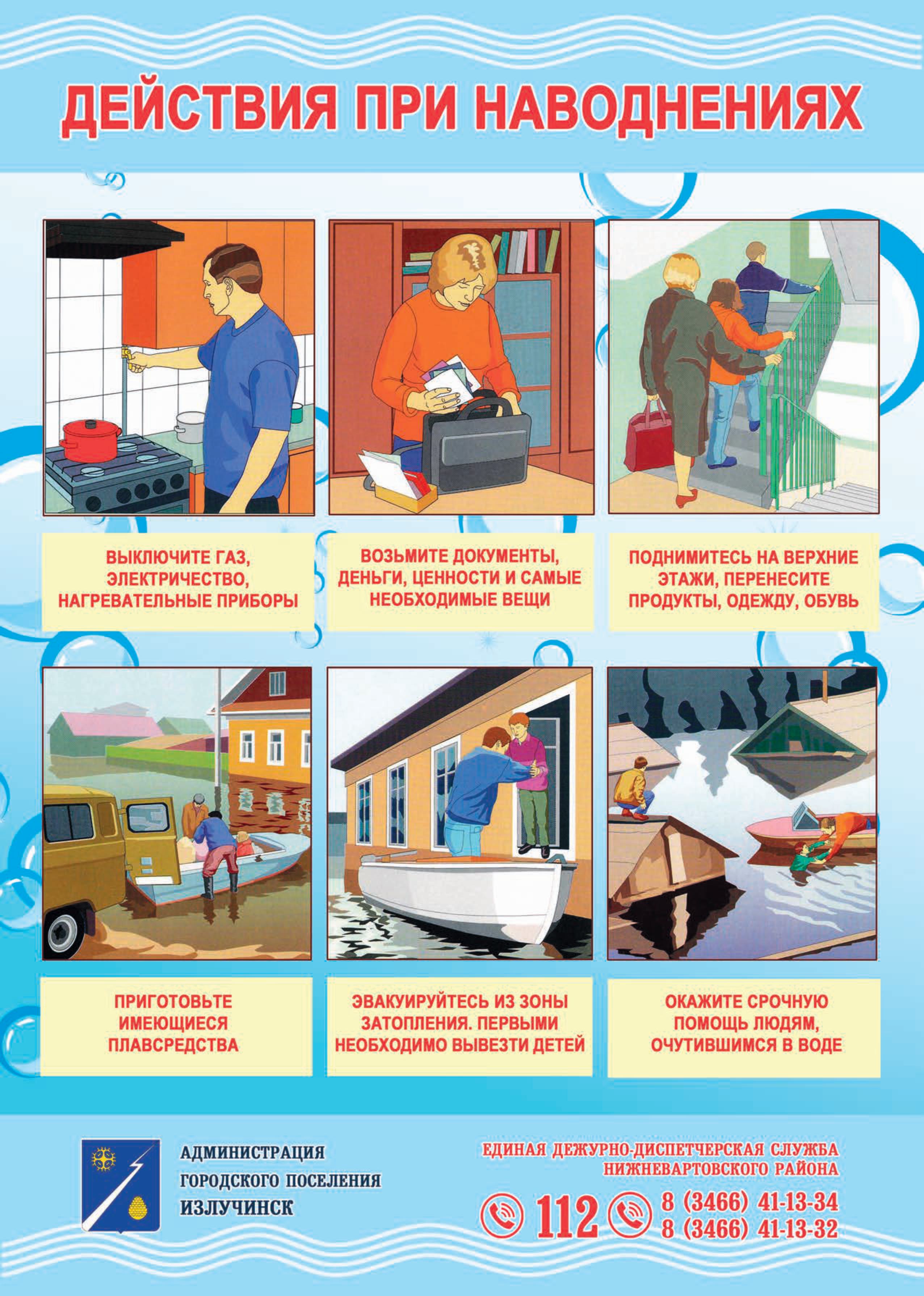 ДЕЙСТВИЯ ПРИ НАВОДНЕНИЯХ

ВЫКЛЮЧИТЕ ГАЗ, ЭЛЕКТРИЧЕСТВО, НАГРЕВАТЕЛЬНЫЕ ПРИБОРЫ

ВОЗЬМИТЕ ДОКУМЕНТЫ, ДЕНЬГИ, ЦЕННОСТИ И САМЫЕ НЕОБХОДИМЫЕ ВЕЩИ

ПОДНИМИТЕСЬ НА ВЕРХНИЕ ЭТАЖИ, ПЕРЕНЕСИТЕ ПРОДУКТЫ, ОДЕЖДУ, ОБУВЬ

ПРИГОТОВЬТЕ ИМЕЮЩИЕСЯ ПЛАВСРЕДСТВА

ЭВАКУИРУЙТЕСЬ ИЗ ЗОНЫ ЗАТОПЛЕНИЯ. ПЕРВЫМИ НЕОБХОДИМО ВЫВЕЗТИ ДЕТЕЙ

ОКАЖИТЕ СРОЧНУЮ ПОМОЩЬ ЛЮДЯМ, ОЧУТИВШИМСЯ В ВОДЕ

АДМИНИСТРАЦИЯ ГОРОДСКОГО ПОСЕЛЕНИЯ ИЗЛУЧИНСК

ЕДИНАЯ ДЕЖУРНО-ДИСПЕТЧЕРСКАЯ СЛУЖБА НИЖНЕВАРТОВСКОГО РАЙОНА

112

8 (3466) 41-13-34
8 (3466) 41-13-32