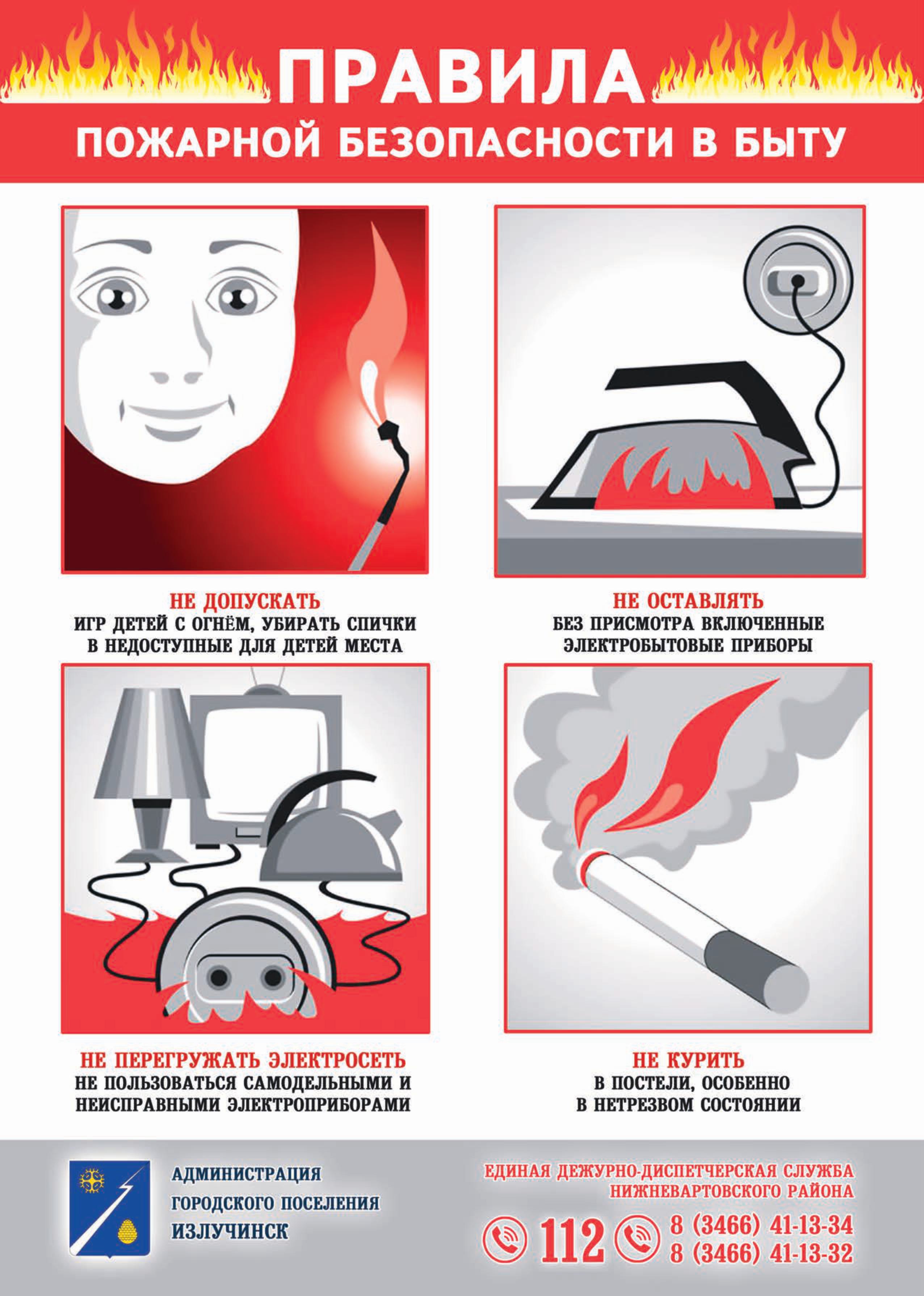 ПРАВИЛА
ПОЖАРНОЙ БЕЗОПАСНОСТИ В БЫТУ

НЕ ДОПУСКАТЬ
ИГР ДЕТЕЙ С ОГНЁМ, УБИРАТЬ СПИЧКИ В НЕДОСТУПНЫЕ ДЛЯ ДЕТЕЙ МЕСТА

НЕ ОСТАВЛЯТЬ
БЕЗ ПРИСМОТРА ВКЛЮЧЕННЫЕ ЭЛЕКТРОБЫТОВЫЕ ПРИБОРЫ

НЕ ПЕРЕГРУЖАТЬ ЭЛЕКТРОСЕТЬ
НЕ ПОЛЬЗОВАТЬСЯ САМОДЕЛЬНЫМИ И НЕИСПРАВНЫМИ ЭЛЕКТРОПРИБОРАМИ

НЕ КУРИТЬ
В ПОСТЕЛИ, ОСОБЕННО В НЕТРЕЗВОМ СОСТОЯНИИ

АДМИНИСТРАЦИЯ ГОРОДСКОГО ПОСЕЛЕНИЯ ИЗЛУЧИНСК

ЕДИНАЯ ДЕЖУРНО-ДИСПЕТЧЕРСКАЯ СЛУЖБА НИЖНЕВАРТОВСКОГО РАЙОНА

112

8 (3466) 41-13-34
8 (3466) 41-13-32