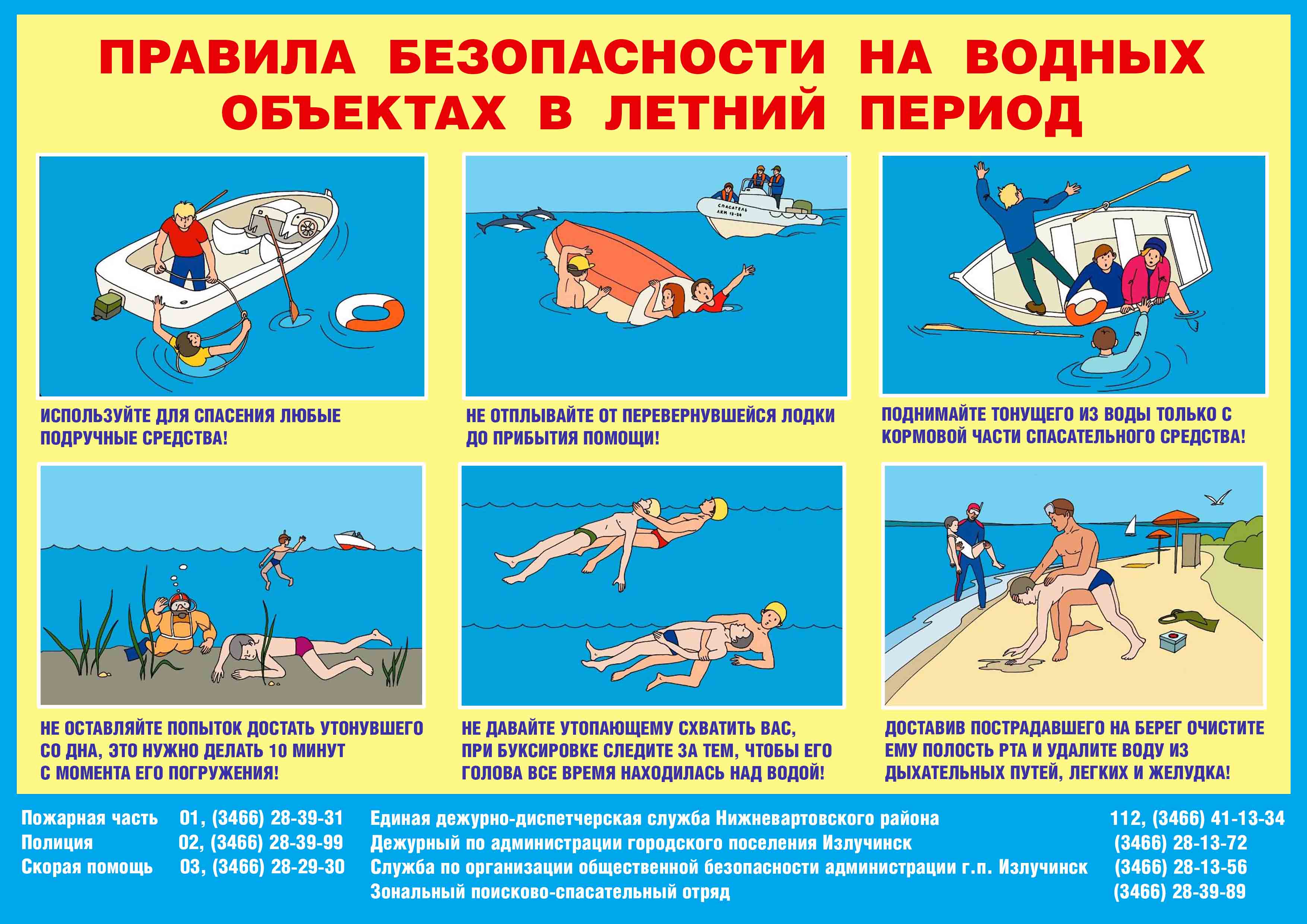 ПРАВИЛА БЕЗОПАСНОСТИ НА ВОДНЫХ ОБЪЕКТАХ В ЛЕТНИЙ ПЕРИОД

СПАСАТЕЛЬ
АКМ 13-24

ИСПОЛЬЗУЙТЕ ДЛЯ СПАСЕНИЯ ЛЮБЫЕ ПОДРУЧНЫЕ СРЕДСТВА!

НЕ ОТПЛЫВАЙТЕ ОТ ПЕРЕВЕРНУВШЕЙСЯ ЛОДКИ ДО ПРИБЫТИЯ ПОМОЩИ!

ПОДНИМАЙТЕ ТОНУЩЕГО ИЗ ВОДЫ ТОЛЬКО С КОРМОВОЙ ЧАСТИ СПАСАТЕЛЬНОГО СРЕДСТВА!

НЕ ОСТАВЛЯЙТЕ ПОПЫТОК ДОСТАТЬ УТОНУВШЕГО СО ДНА, ЭТО НУЖНО ДЕЛАТЬ 10 МИНУТ С МОМЕНТА ЕГО ПОГРУЖЕНИЯ!

НЕ ДАВАЙТЕ УТОПАЮЩЕМУ СХВАТИТЬ ВАС, ПРИ БУКСИРОВКЕ СЛЕДИТЕ ЗА ТЕМ, ЧТОБЫ ЕГО ГОЛОВА ВСЕ ВРЕМЯ НАХОДИЛАСЬ НАД ВОДОЙ!

ДОСТАВИВ ПОСТРАДАВШЕГО НА БЕРЕГ ОЧИСТИТЕ ЕМУ ПОЛОСТЬ РТА И УДАЛИТЕ ВОДУ ИЗ ДЫХАТЕЛЬНЫХ ПУТЕЙ, ЛЕГКИХ И ЖЕЛУДКА!

Пожарная часть 01, (3466) 28-39-31
Полиция 02, (3466) 28-39-99
Скорая помощь 03, (3466) 28-29-30

Единая дежурно-диспетчерская служба Нижневартовского района 112, (3466) 41-13-34
Дежурный по администрации городского поселения Излучинск (3466) 28-13-72
Служба по организации общественной безопасности администрации г.п. Излучинск (3466) 28-13-56
Зональный поисково-спасательный отряд (3466) 28-39-89